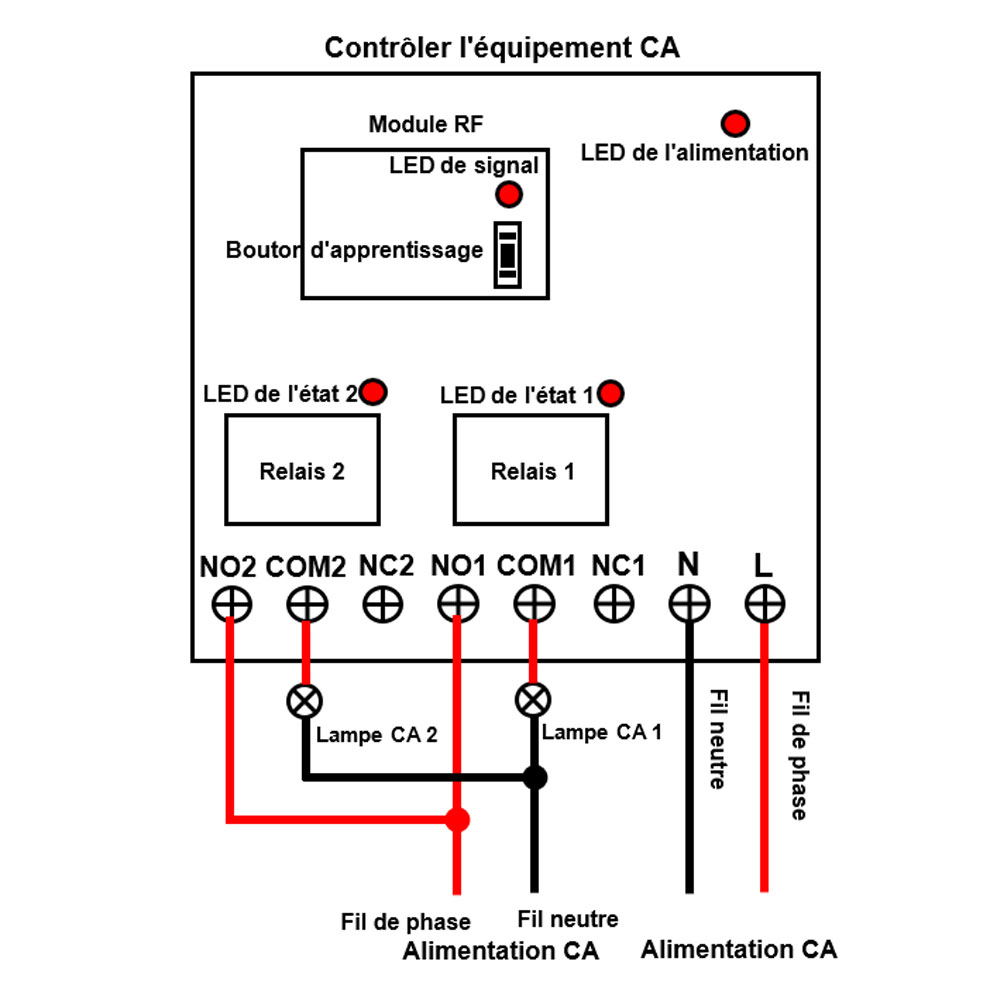 Contrôler l'équipement CA

Module RF

LED de l'alimentation

LED de signal

Bouton d'apprentissage

LED de l'état 2

LED de l'état 1

Relais 2

Relais 1

NO2 COM2 NC2 NO1 COM1 NC1 N L

Lampe CA 2

Lampe CA 1

Fil neutre

Fil de phase

Fil de phase

Fil neutre

Alimentation CA

Alimentation CA